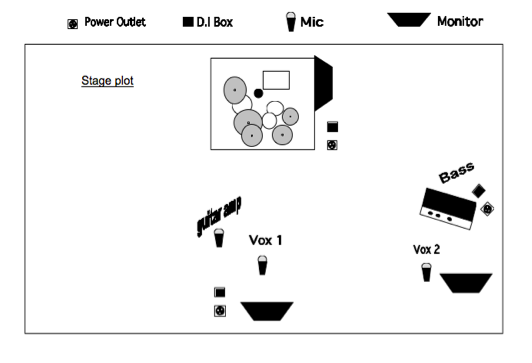 Power Outlet D.I Box Mic Monitor

Stage plot

Bass

guitar amp

Vox 1

Vox 2